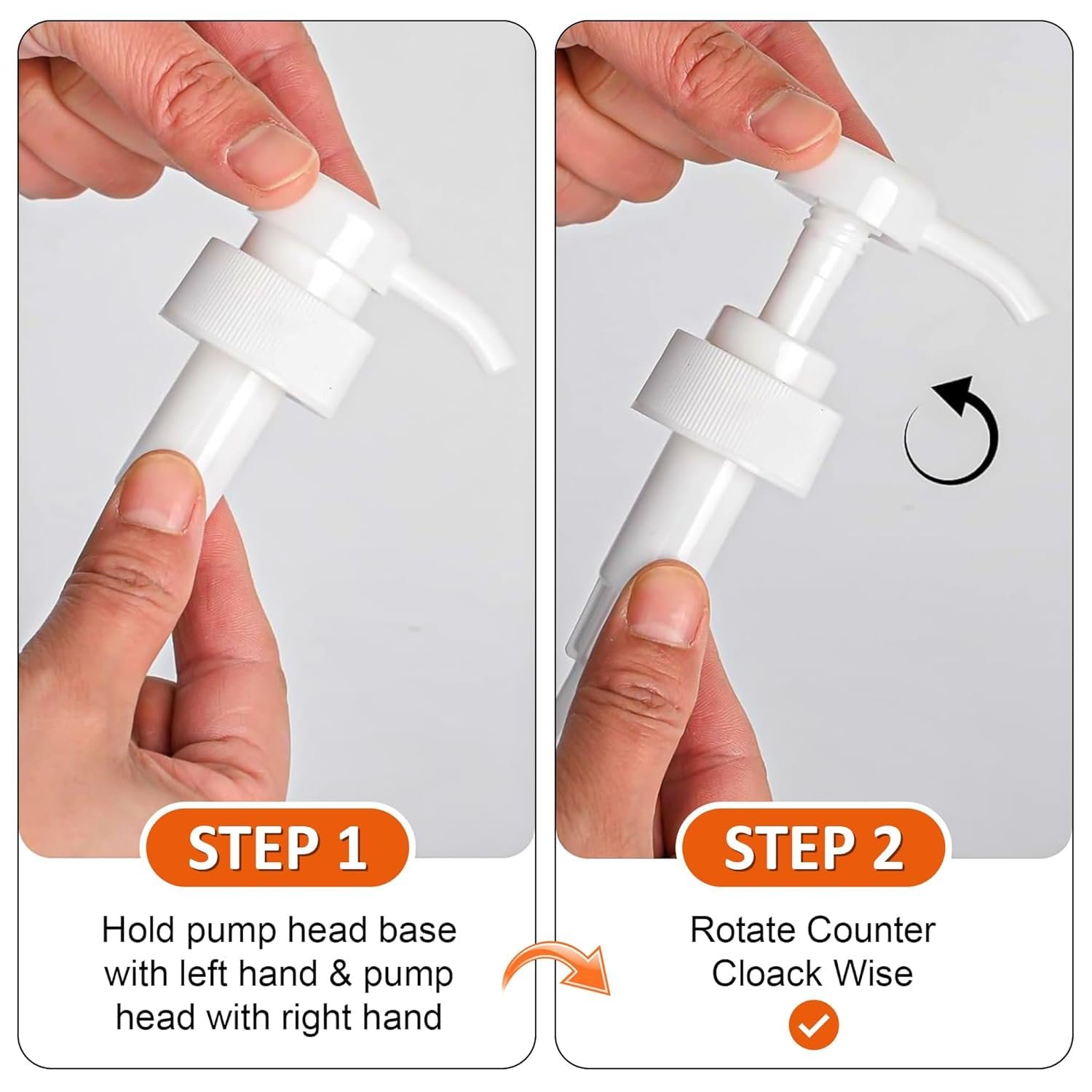 STEP 1

Hold pump head base with left hand & pump head with right hand

STEP 2

Rotate Counter Cloack Wise